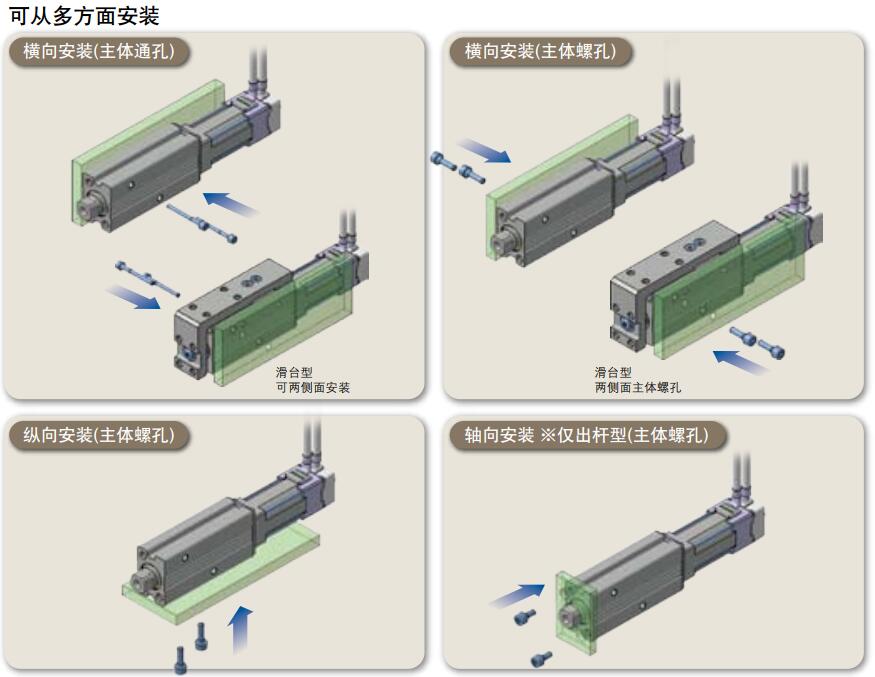 可从多方面安装

横向安装(主体通孔)

滑台型
可两侧面安装

横向安装(主体螺孔)

滑台型
两侧面主体螺孔

纵向安装(主体螺孔)

轴向安装 ※仅出杆型(主体螺孔)