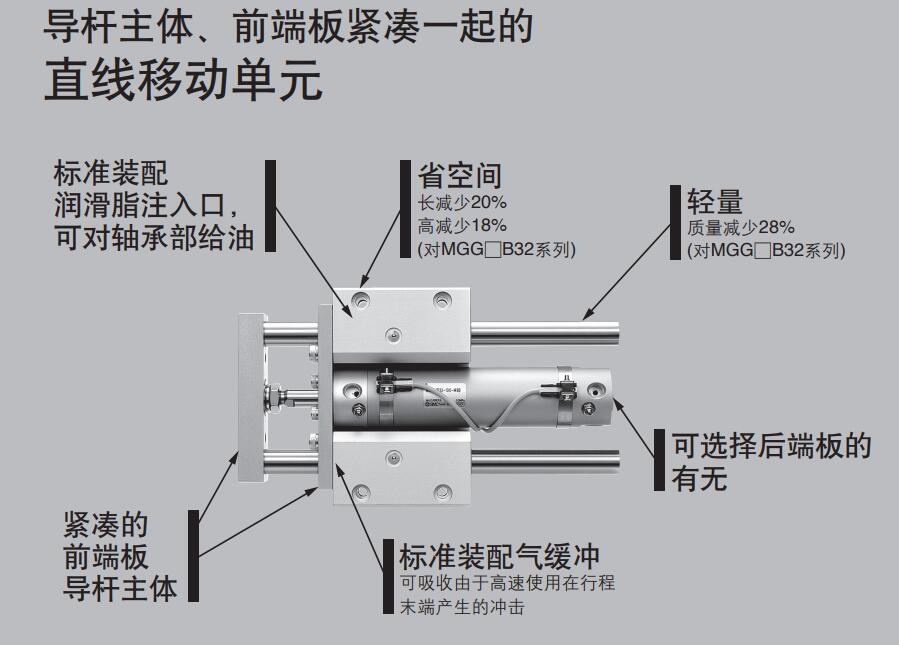 导杆主体、前端板紧凑一起的
直线移动单元

标准装配
润滑脂注入口，
可对轴承部给油

省空间
长减少20%
高减少18%
(对MGG□B32系列)

轻量
质量减少28%
(对MGG□B32系列)

可选择后端板的
有无

紧凑的
前端板
导杆主体

标准装配气缓冲
可吸收由于高速使用在行程
末端产生的冲击